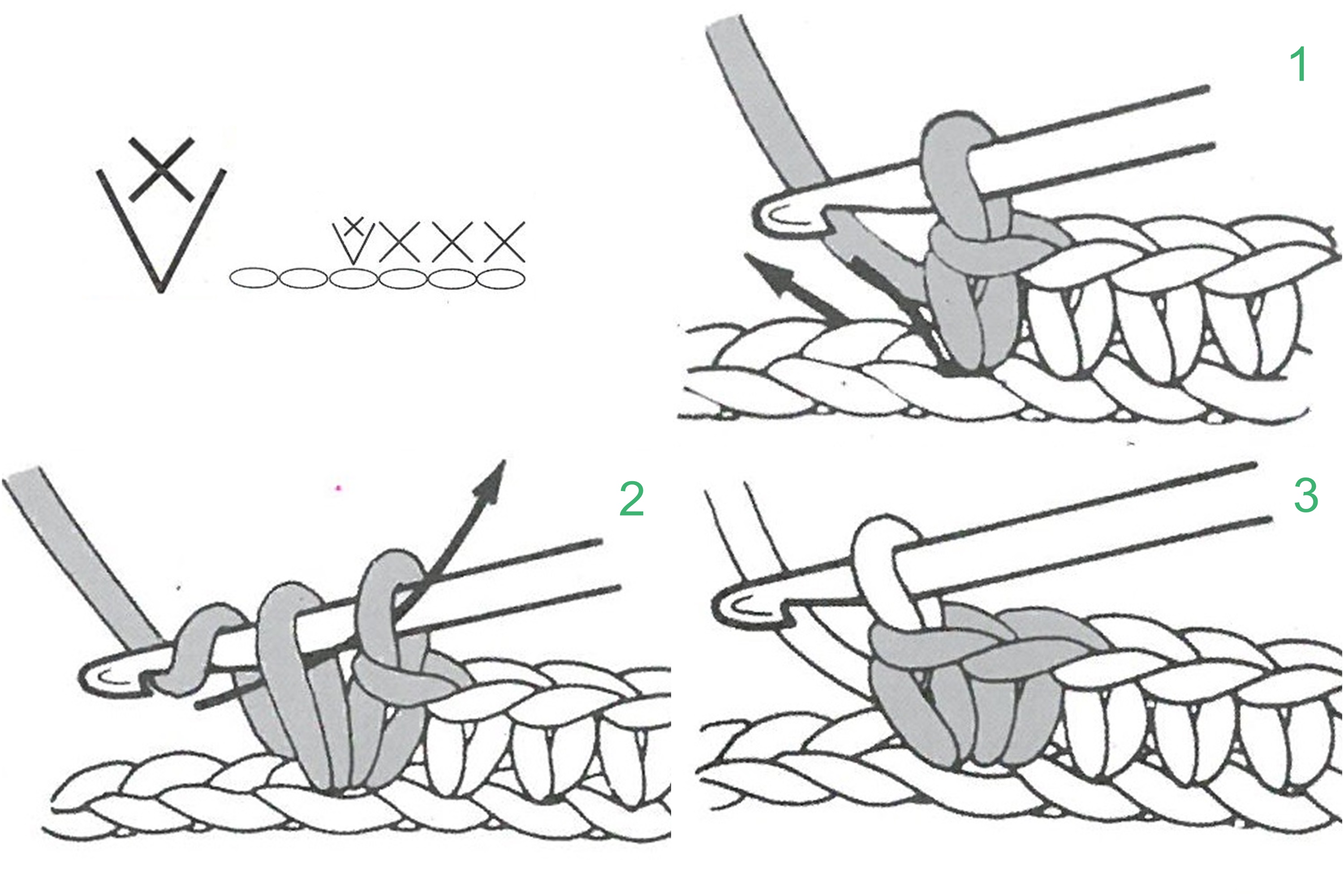 1

2

3